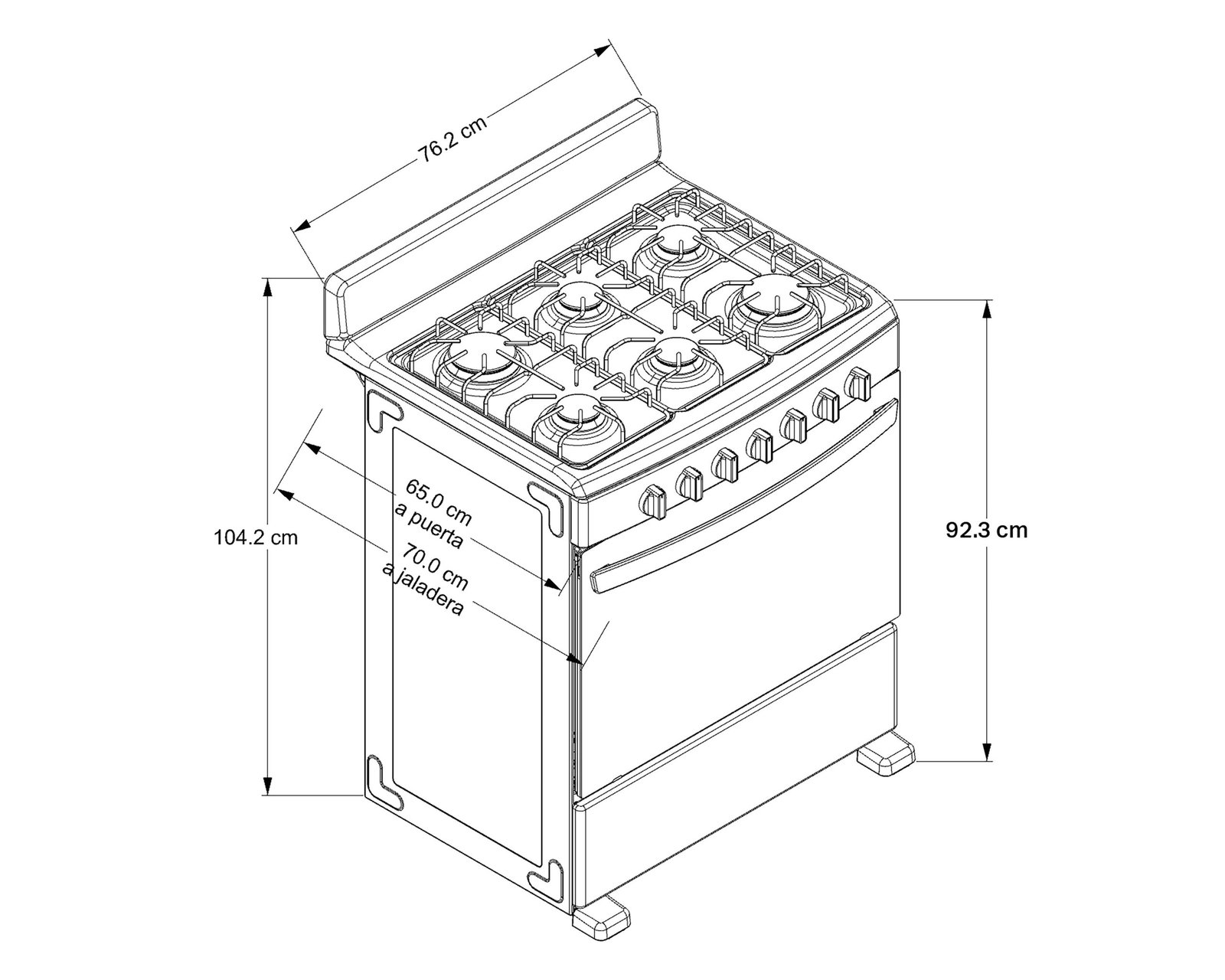 76.2 cm

104.2 cm

65.0 cm
a puerta

70.0 cm
a jaladera

92.3 cm